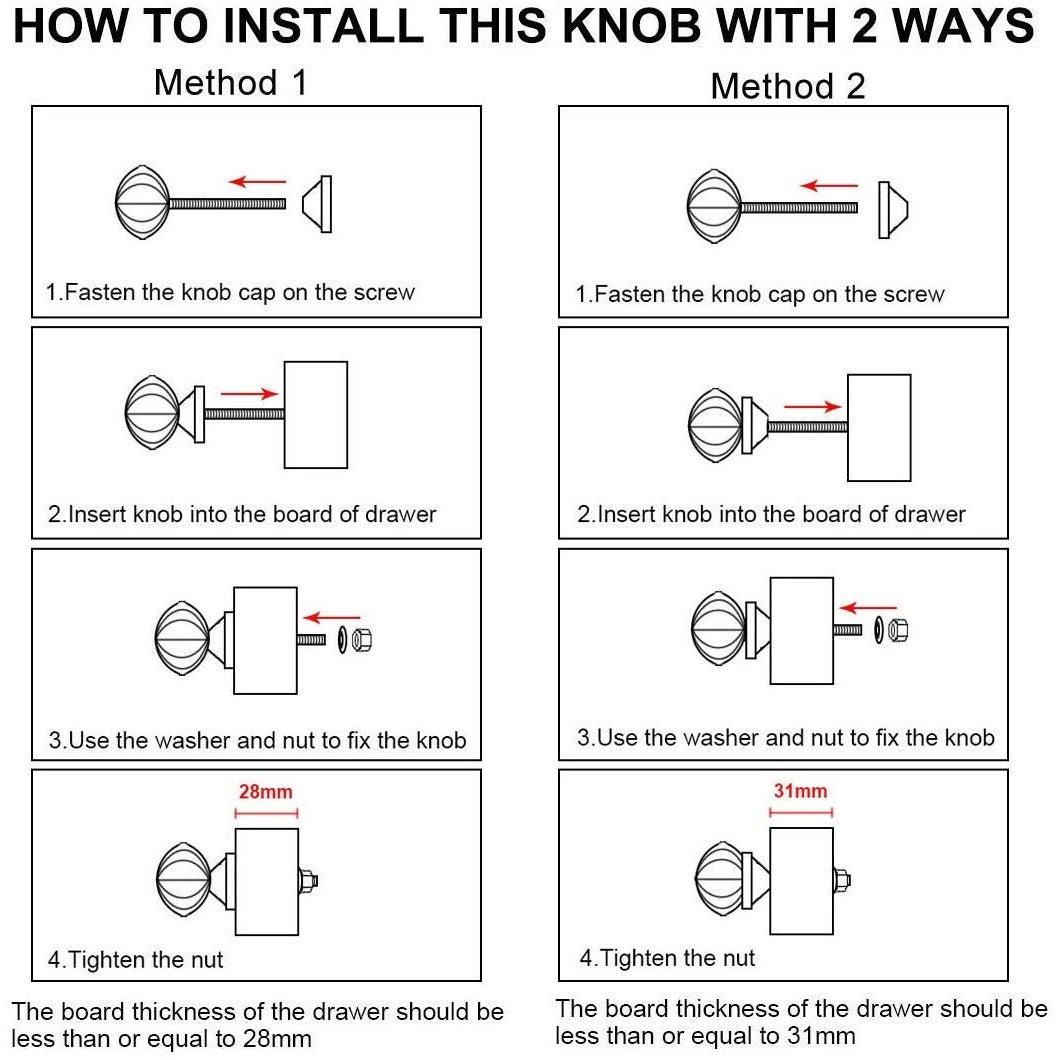 HOW TO INSTALL THIS KNOB WITH 2 WAYS

Method 1

1.Fasten the knob cap on the screw

2.Insert knob into the board of drawer

3.Use the washer and nut to fix the knob

28mm

4.Tighten the nut

The board thickness of the drawer should be less than or equal to 28mm

Method 2

1.Fasten the knob cap on the screw

2.Insert knob into the board of drawer

3.Use the washer and nut to fix the knob

31mm

4.Tighten the nut

The board thickness of the drawer should be less than or equal to 31mm